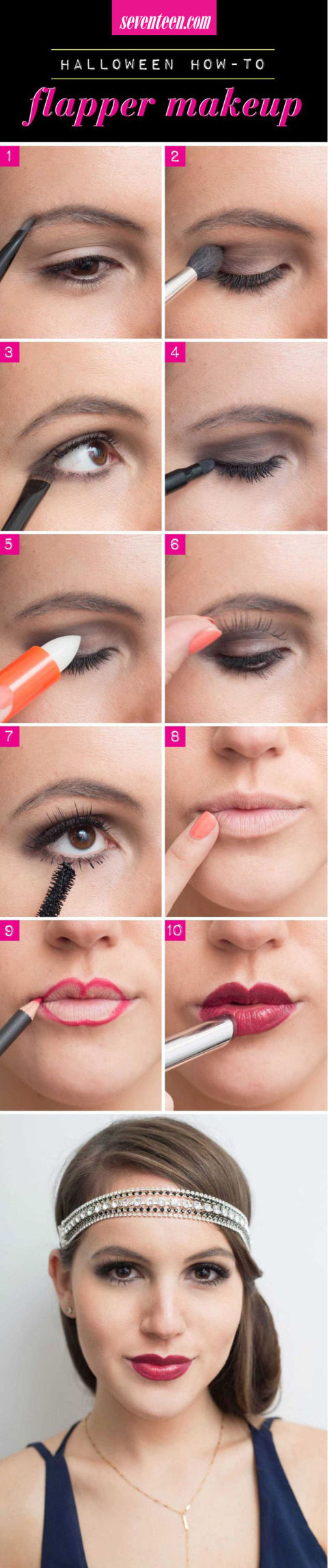 seventeen.com

HALLOWEEN HOW-TO

flapper makeup

1

2

3

4

5

6

7

8

9

10